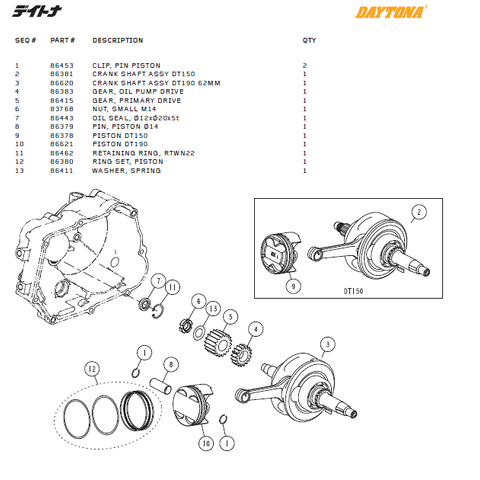 デイトナ

DAYTONA®

| SEQ # | PART # | DESCRIPTION | QTY |
|---|---|---|---|
| 1 | 86453 | CLIP, PIN PISTON | 2 |
| 2 | 86381 | CRANK SHAFT ASSY DT150 | 1 |
| 3 | 86620 | CRANK SHAFT ASSY DT190 62MM | 1 |
| 4 | 86383 | GEAR, OIL PUMP DRIVE | 1 |
| 5 | 86415 | GEAR, PRIMARY DRIVE | 1 |
| 6 | 83768 | NUT, SMALL M14 | 1 |
| 7 | 86443 | OIL SEAL, Ø12xØ20x5t | 1 |
| 8 | 86379 | PIN, PISTON Ø14 | 1 |
| 9 | 86378 | PISTON DT150 | 1 |
| 10 | 86621 | PISTON DT190 | 1 |
| 11 | 86462 | RETAINING RING, RTWN22 | 1 |
| 12 | 86380 | RING SET, PISTON | 1 |
| 13 | 86411 | WASHER, SPRING | 1 |

2
9
DT150
7
11
6
13
5
4
3
1
8
12
10
1